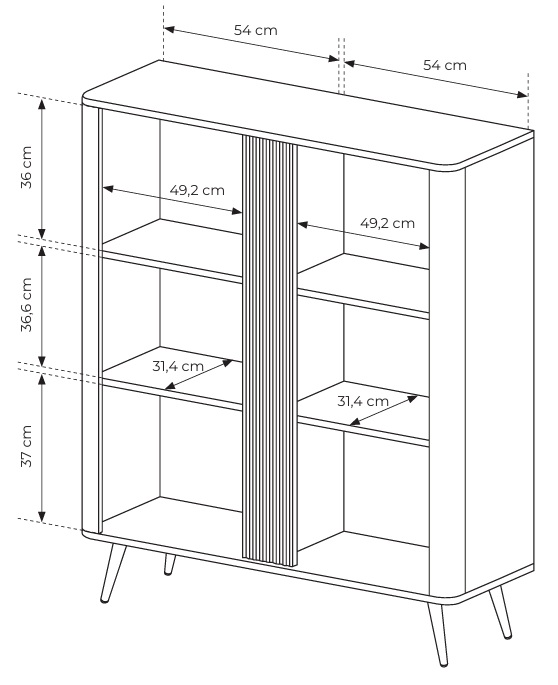 54 cm
54 cm
36 cm
49,2 cm
49,2 cm
36,6 cm
31,4 cm
31,4 cm
37 cm